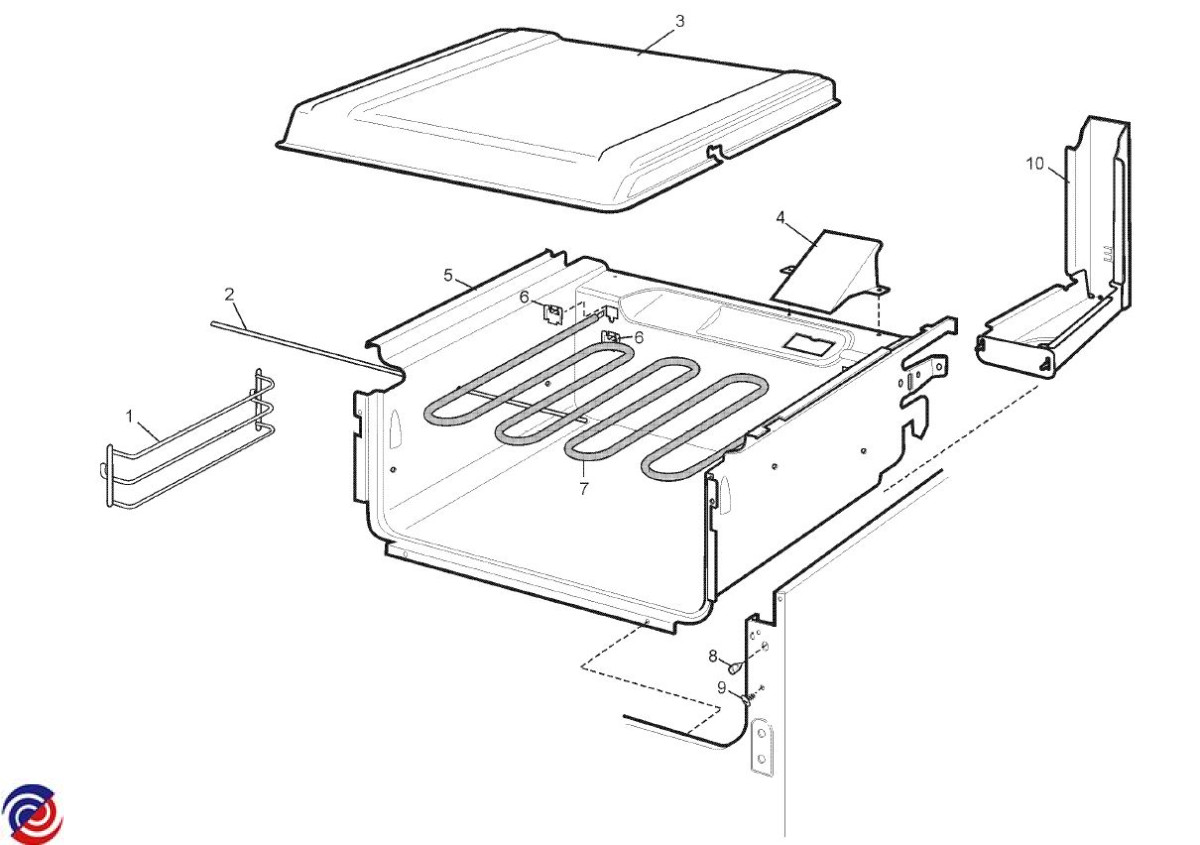 3
10
4
5
2
6
6
1
7
8
9